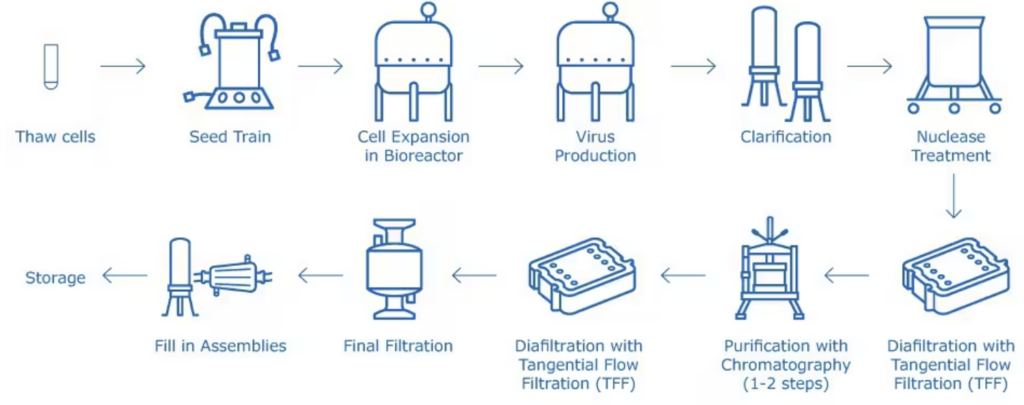 Thaw cells

Seed Train

Cell Expansion in Bioreactor

Virus Production

Clarification

Nuclease Treatment

Diafiltration with Tangential Flow Filtration (TFF)

Purification with Chromatography (1-2 steps)

Diafiltration with Tangential Flow Filtration (TFF)

Final Filtration

Fill in Assemblies

Storage