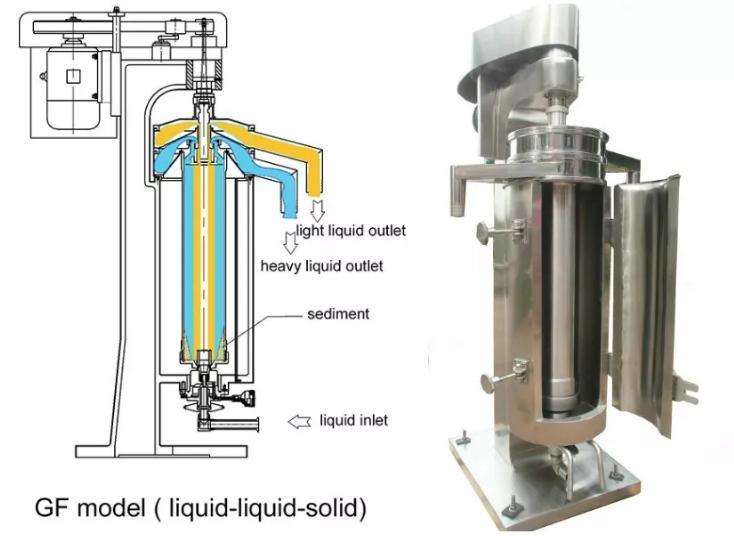 light liquid outlet
heavy liquid outlet
sediment
liquid inlet
GF model ( liquid-liquid-solid)